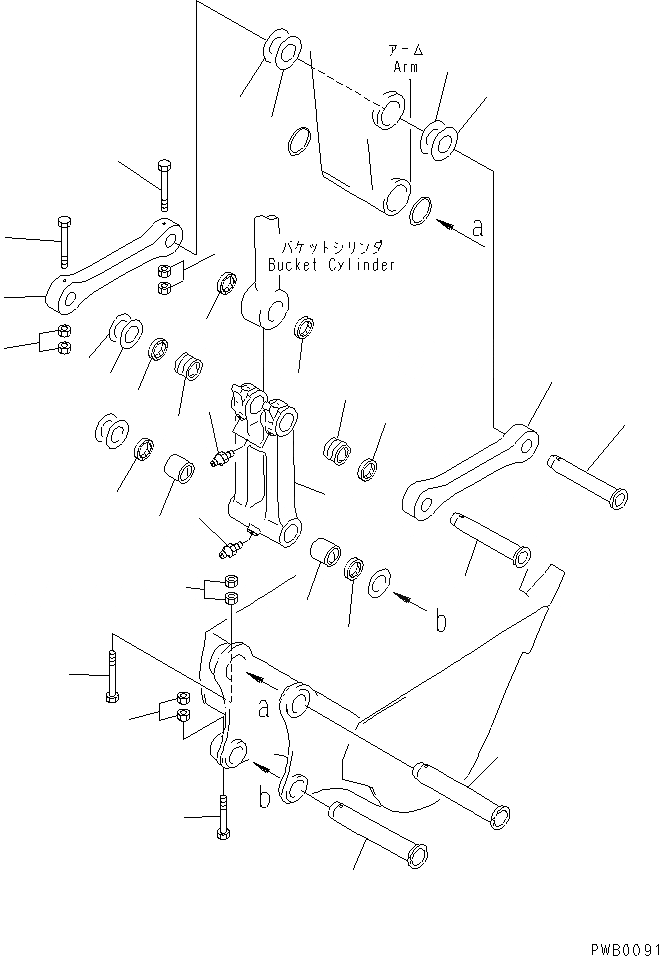 アーム
Arm

a

バケットシリンダ
Bucket Cylinder

b

a

b

PWB0091