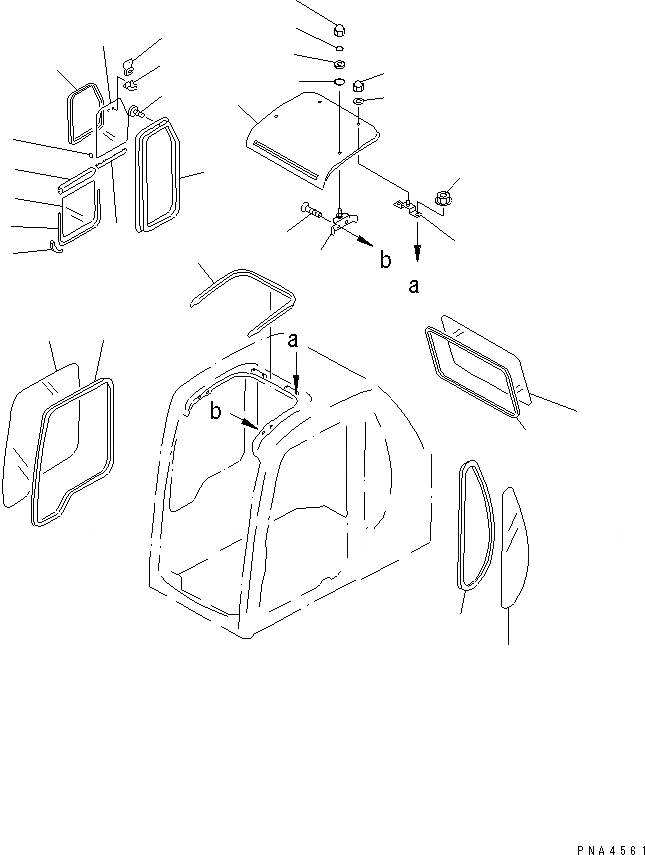 b
a
a
b
PNA4561