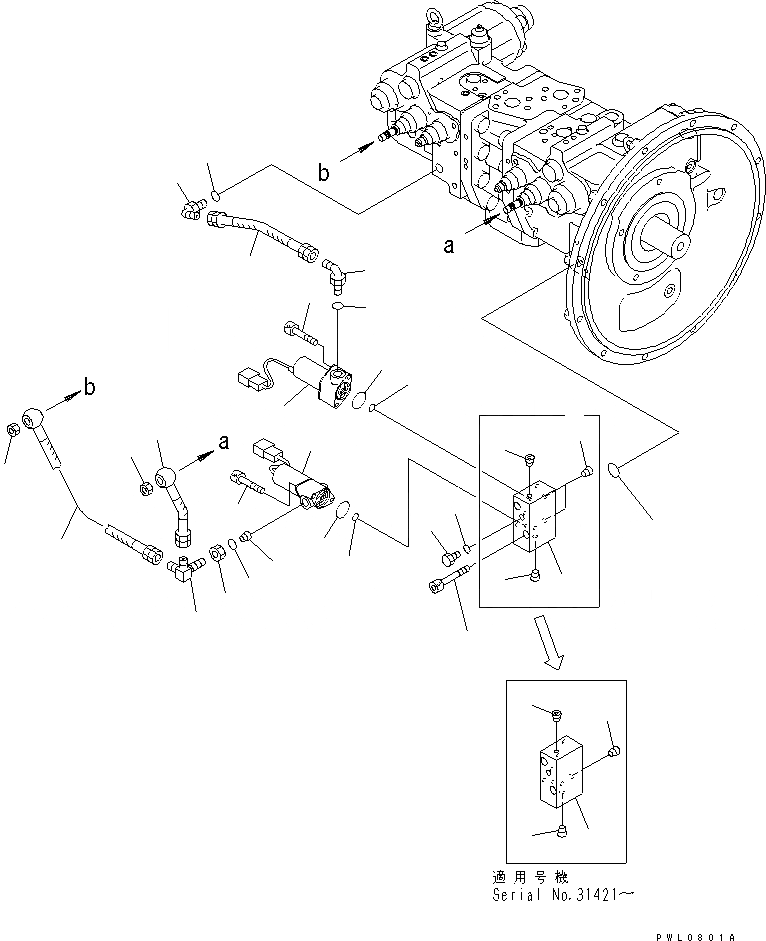 b
a
b
a
適用号機
Serial No.31421～
PWL0801A