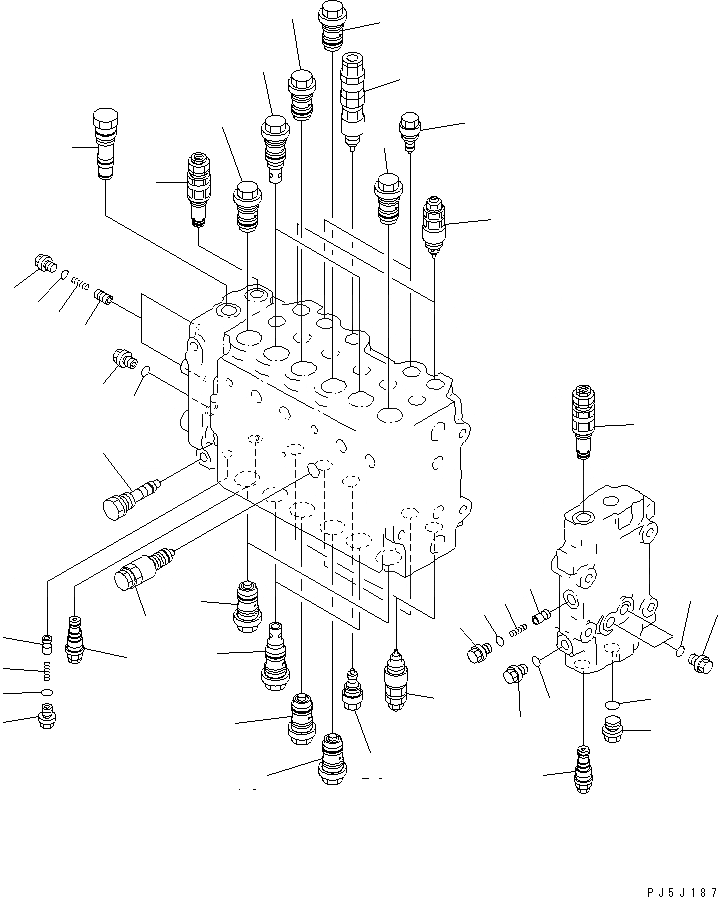 PJ5J187