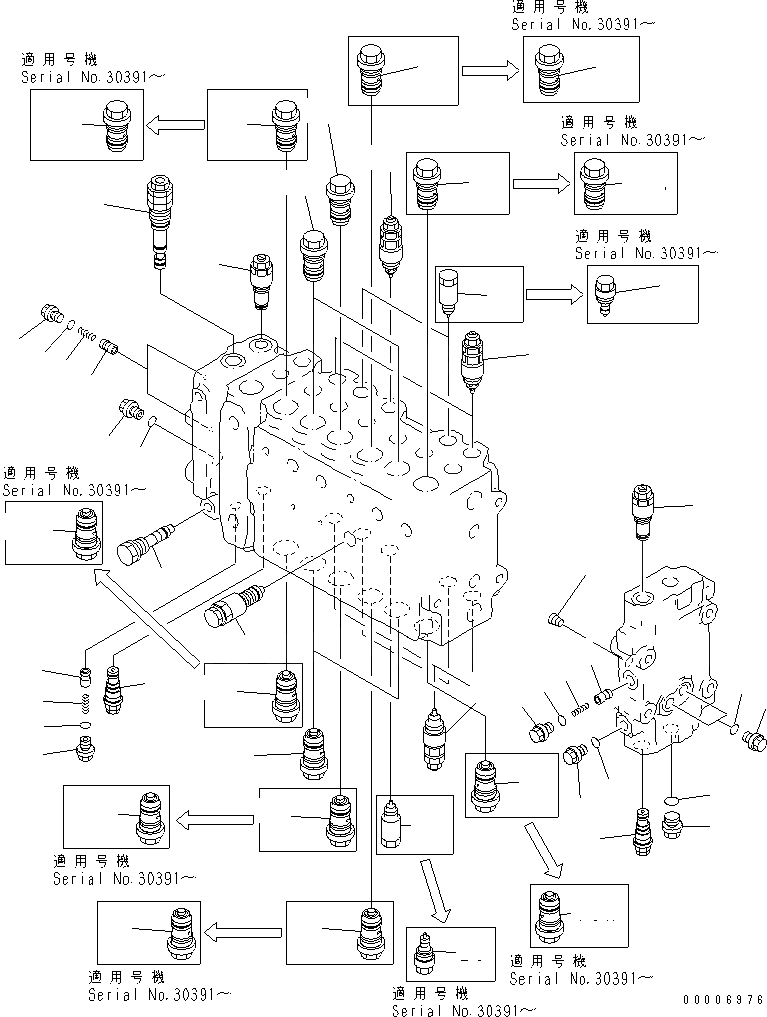 適用号機
Serial No.30391～

適用号機
Serial No.30391～

適用号機
Serial No.30391～

適用号機
Serial No.30391～

適用号機
Serial No.30391～

適用号機
Serial No.30391～

適用号機
Serial No.30391～

適用号機
Serial No.30391～

適用号機
Serial No.30391～

00006976