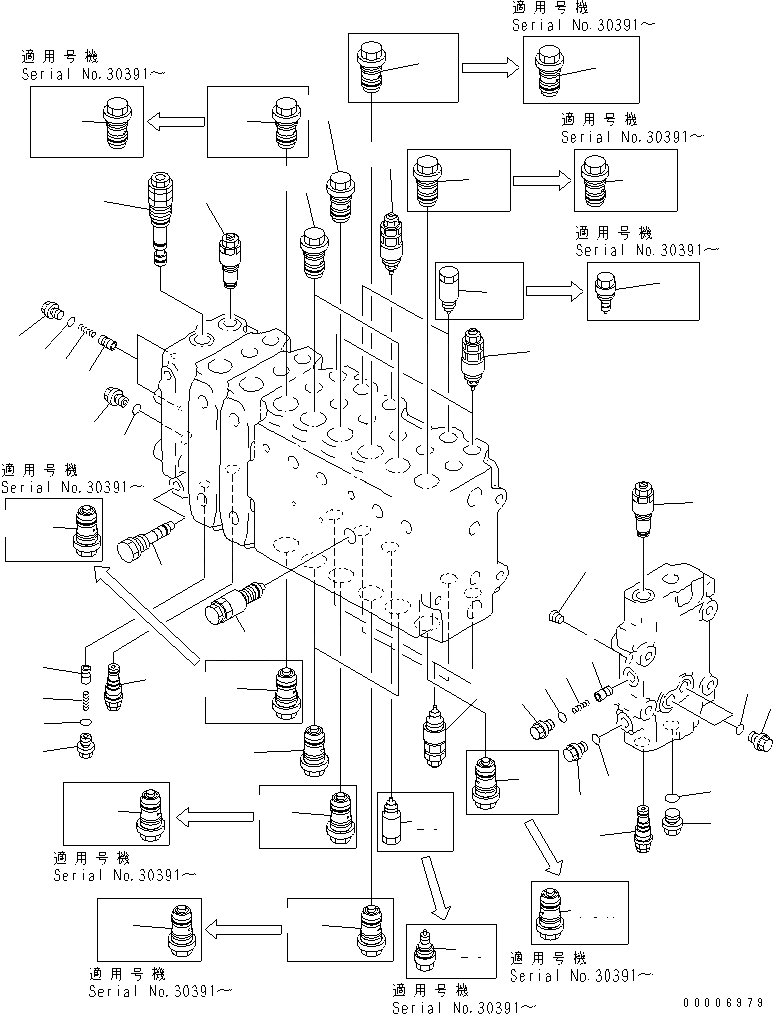 適用号機
Serial No.30391～

適用号機
Serial No.30391～

適用号機
Serial No.30391～

適用号機
Serial No.30391～

適用号機
Serial No.30391～

適用号機
Serial No.30391～

適用号機
Serial No.30391～

適用号機
Serial No.30391～

適用号機
Serial No.30391～

00006979