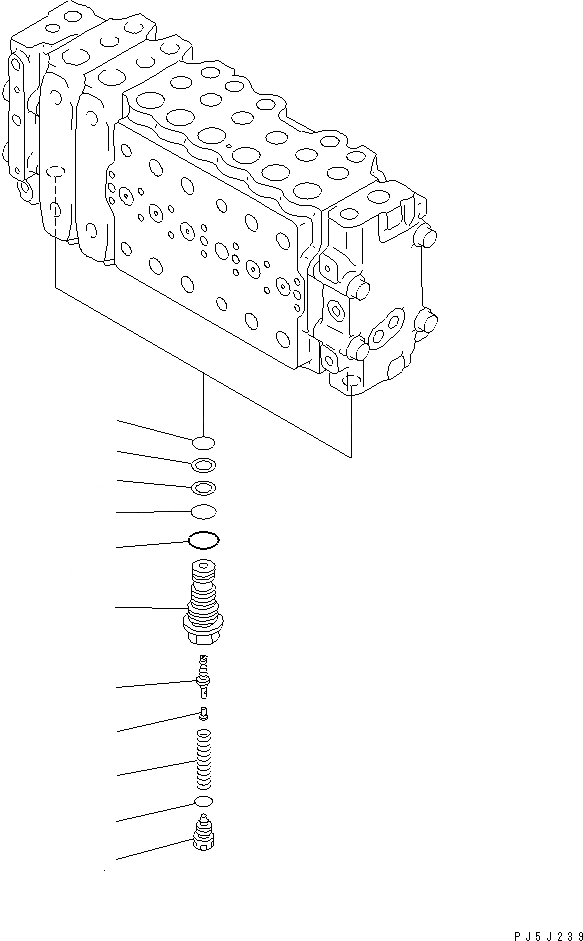 PJ5J239