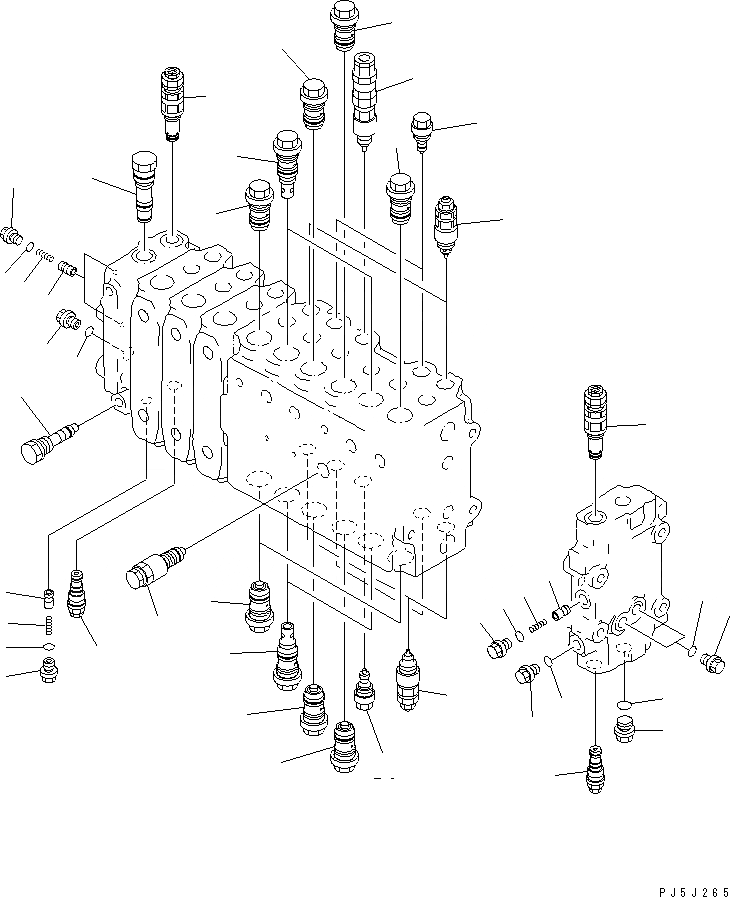 PJ5J265