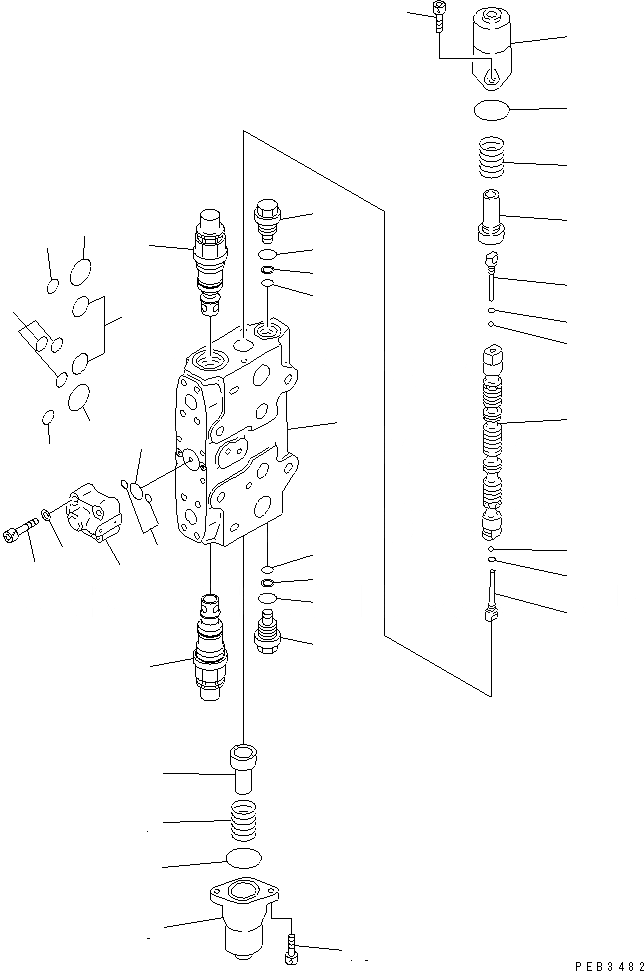 PEB3482