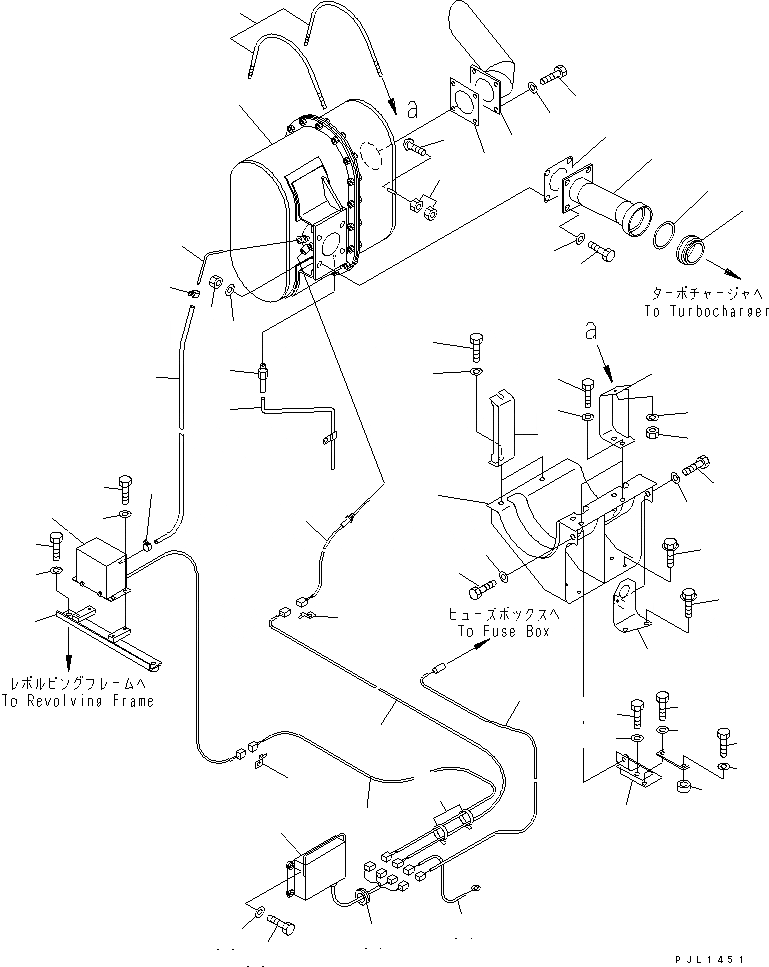 a

ターボチャージャへ
To Turbocharger

a

ヒューズボックスへ
To Fuse Box

レボルビングフレームへ
To Revolving Frame

PJL1451