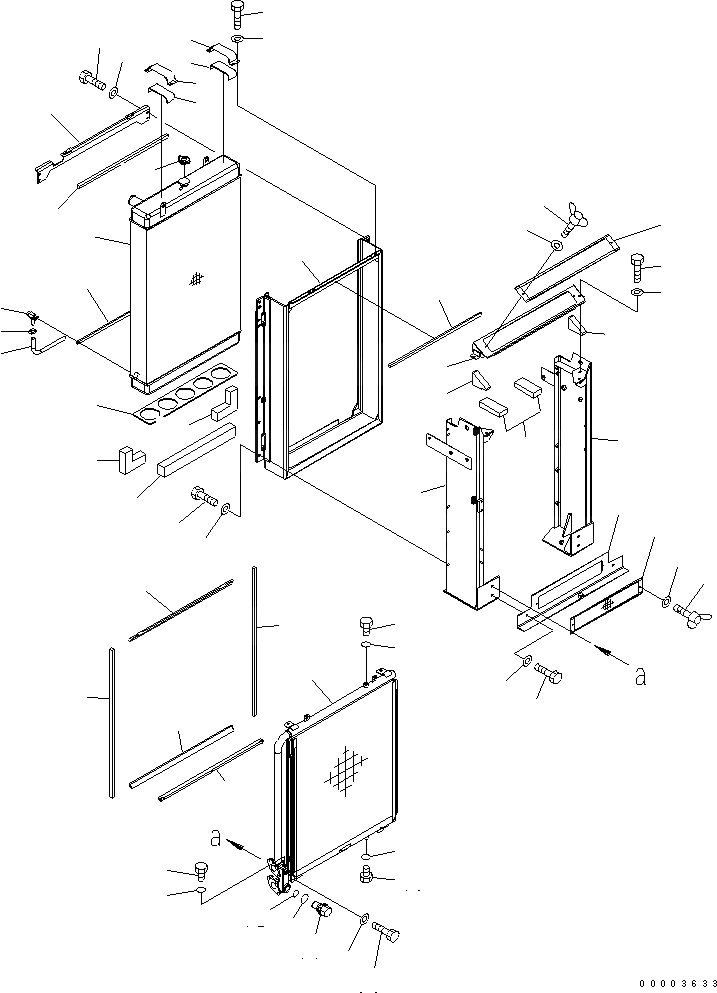 a

a

00003633