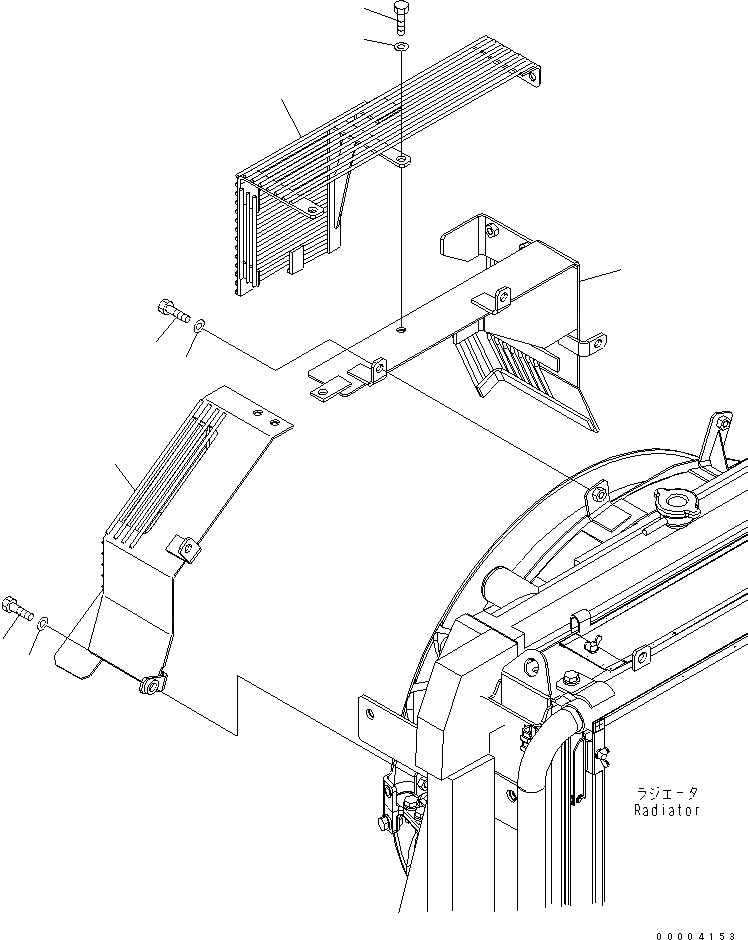 ラジエータ
Radiator

00004153