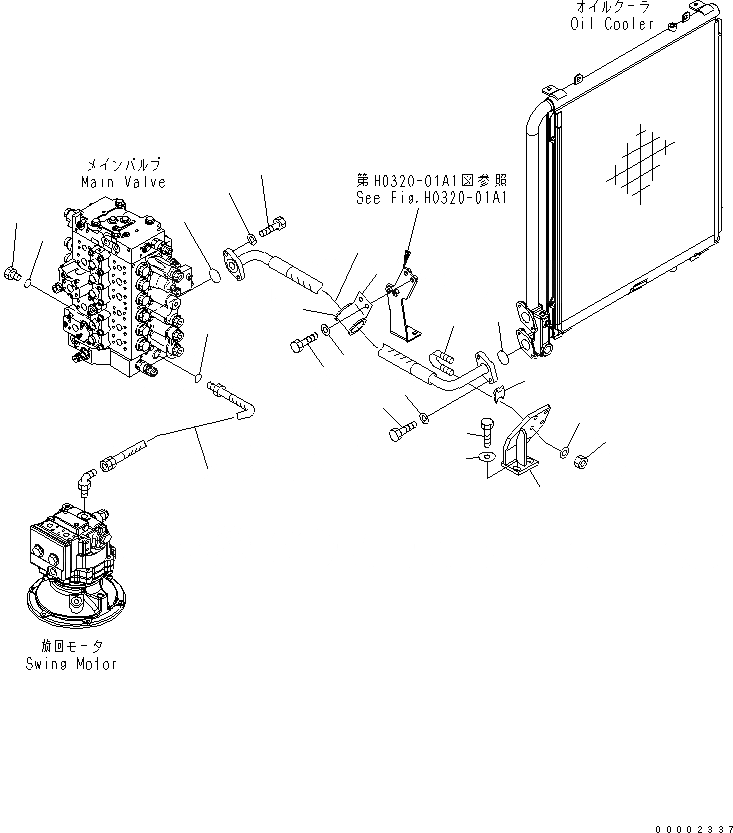 オイルクーラ
Oil Cooler

メインバルブ
Main Valve

第H0320-01A1図参照
See Fig.H0320-01A1

旋回モータ
Swing Motor

00002337