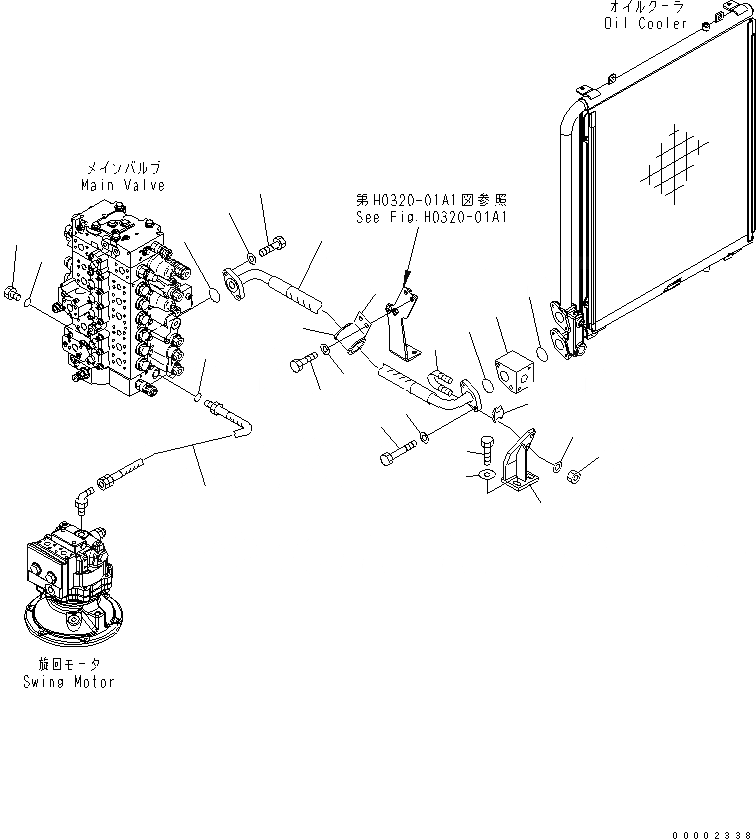 オイルクーラ
Oil Cooler

メインバルブ
Main Valve

第H0320-01A1図参照
See Fig.H0320-01A1

旋回モータ
Swing Motor

00002338