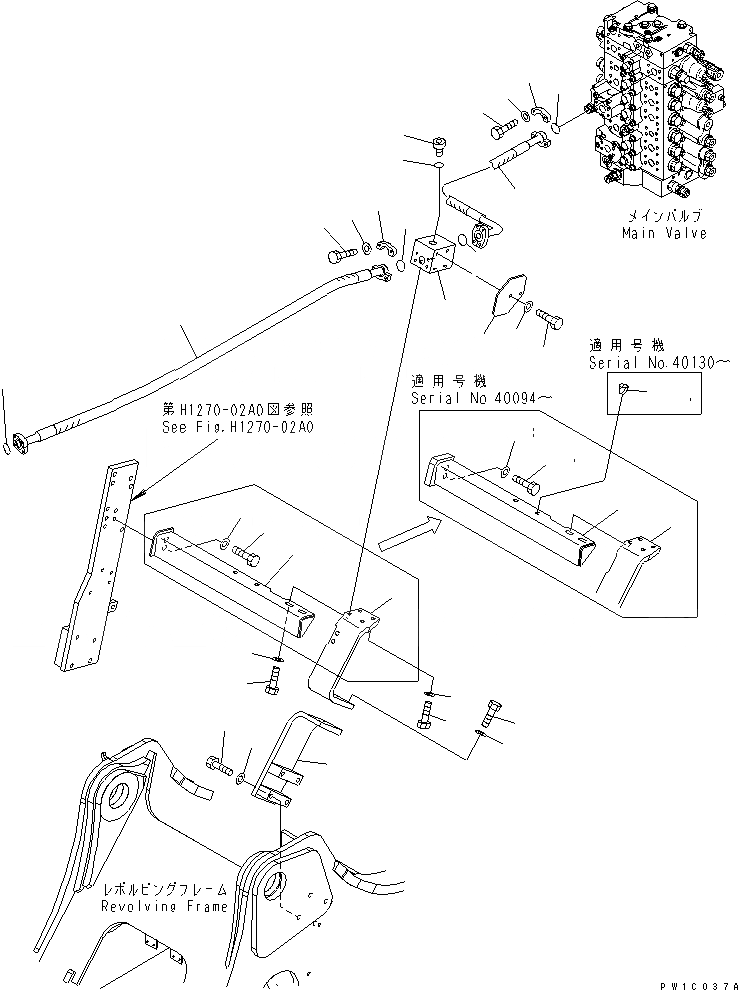 メインバルブ
Main Valve

適用号機
Serial No.40130～

適用号機
Serial No 40094～

第H1270-02A0図参照
See Fig.H1270-02A0

レボルビングフレーム
Revolving Frame

PW1C037A