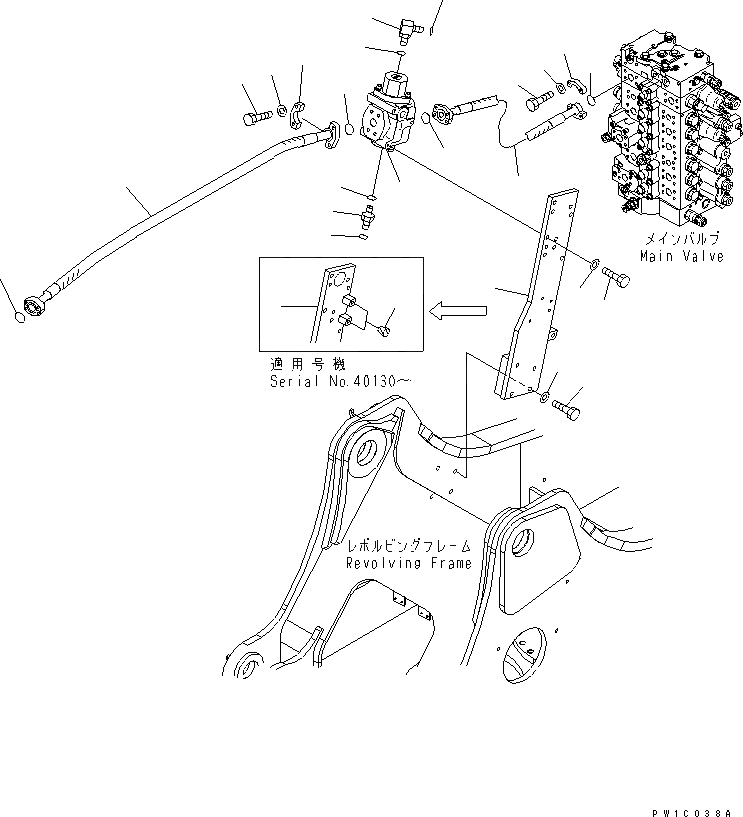 メインバルブ
Main Valve

適用号機
Serial No.40130～

レボルビングフレーム
Revolving Frame

PW1C038A