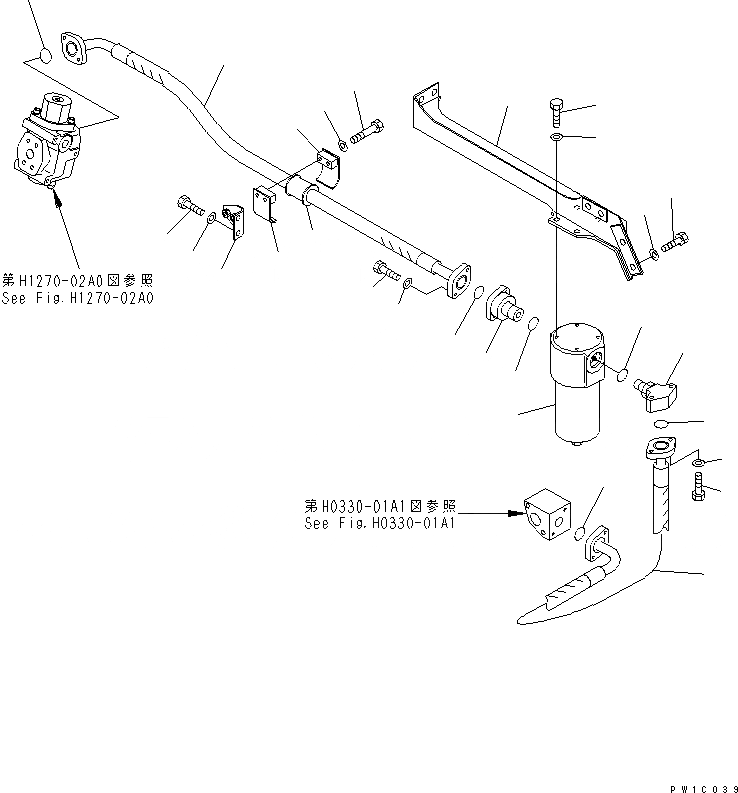 第H1270-02A0図参照
See Fig.H1270-02A0

第H0330-01A1図参照
See Fig.H0330-01A1

PW1C039