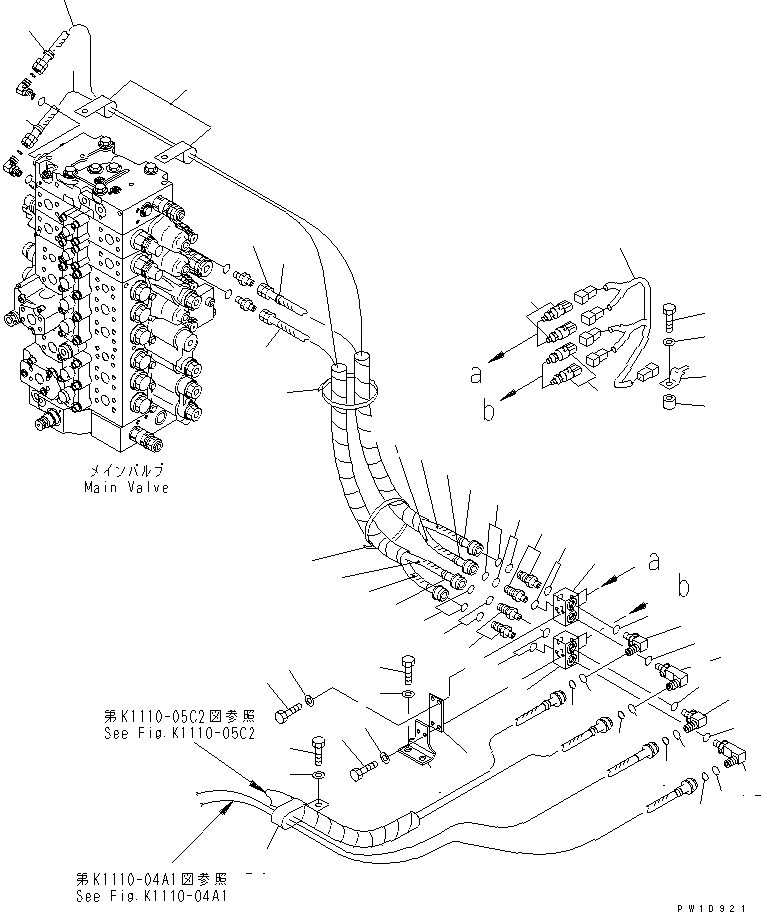 メインバルブ
Main Valve

a
b

a
b

第K1110-05C2図参照
See Fig.K1110-05C2

第K1110-04A1図参照
See Fig.K1110-04A1

PW10921