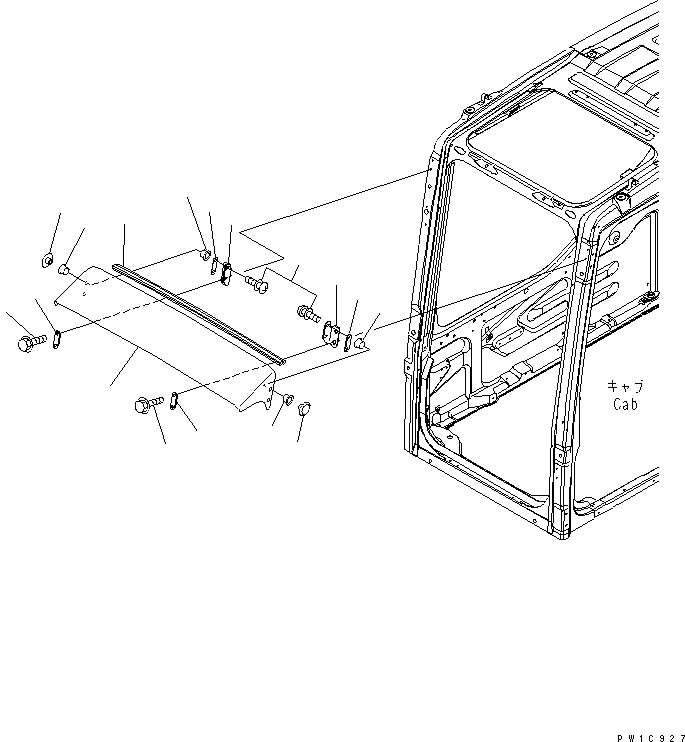 キャブ
Cab

PW1C927