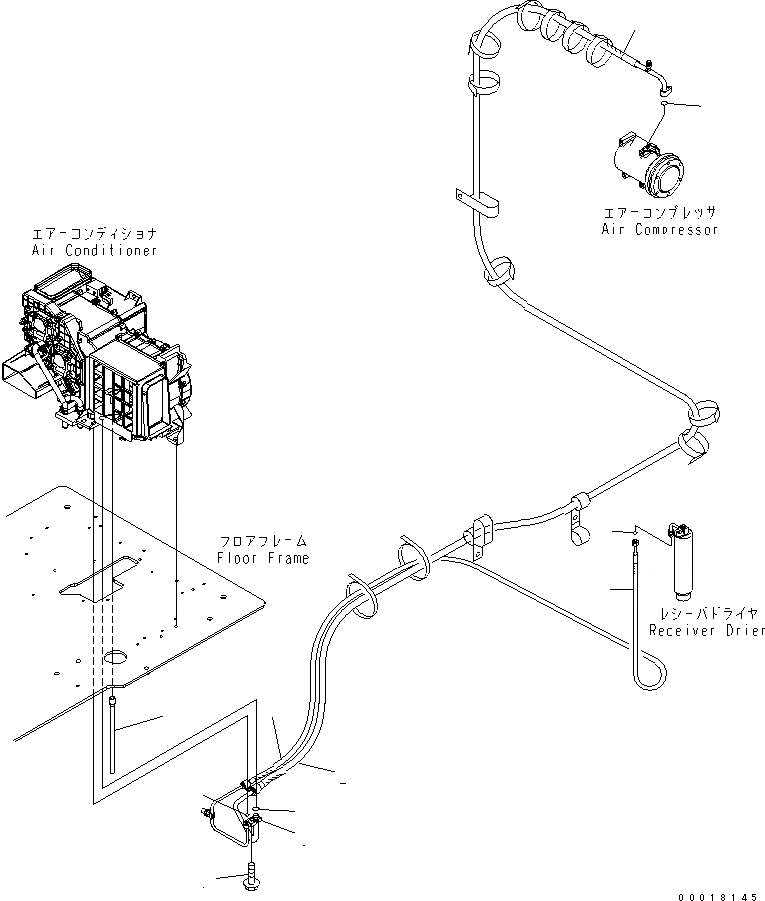 エアーコンプレッサ
Air Compressor

エアーコンディショナ
Air Conditioner

フロアフレーム
Floor Frame

レシーバドライヤ
Receiver Drier

00018145