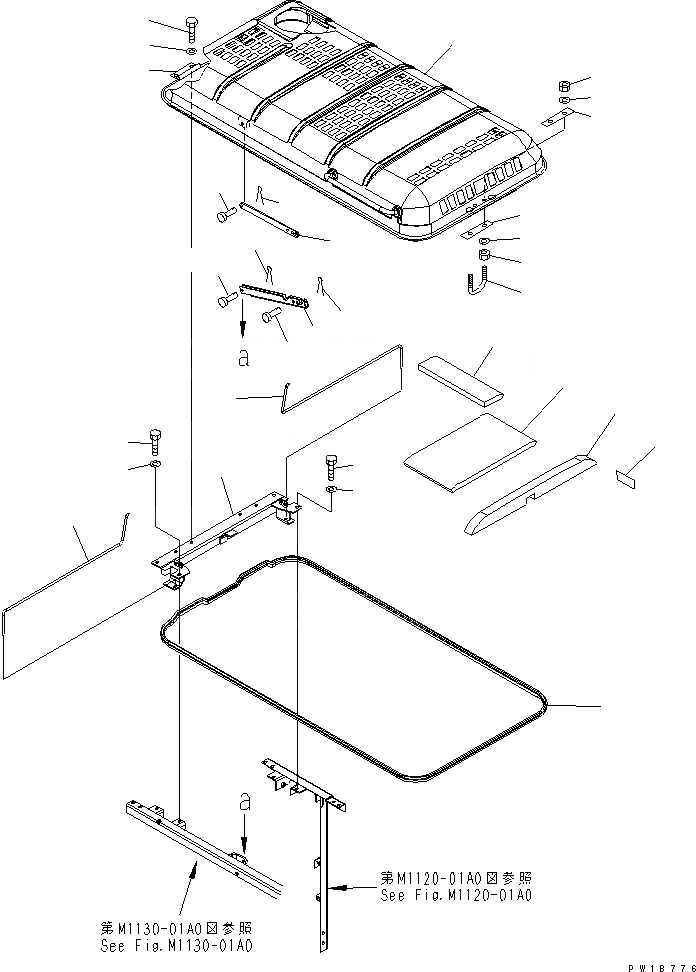 a

a

第M1120-01A0図参照
See Fig.M1120-01A0

第M1130-01A0図参照
See Fig.M1130-01A0

PW18776