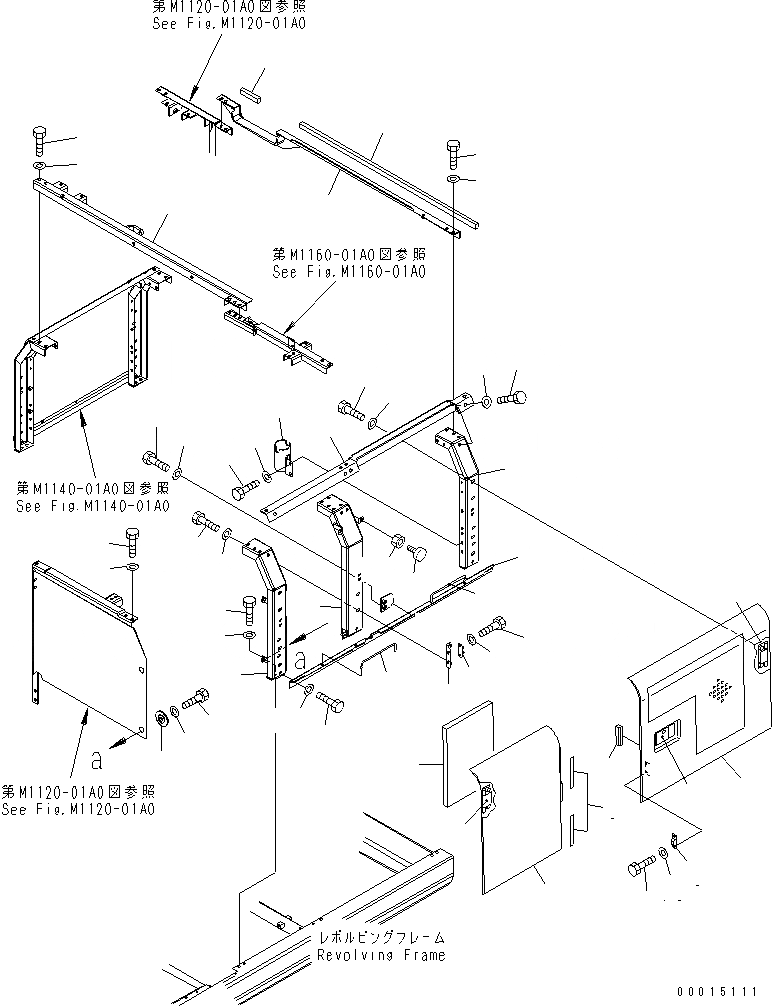 第M1120-01A0図参照
See Fig.M1120-01A0

第M1160-01A0図参照
See Fig.M1160-01A0

第M1140-01A0図参照
See Fig.M1140-01A0

a

a

第M1120-01A0図参照
See Fig.M1120-01A0

レボルビングフレーム
Revolving Frame

00015111