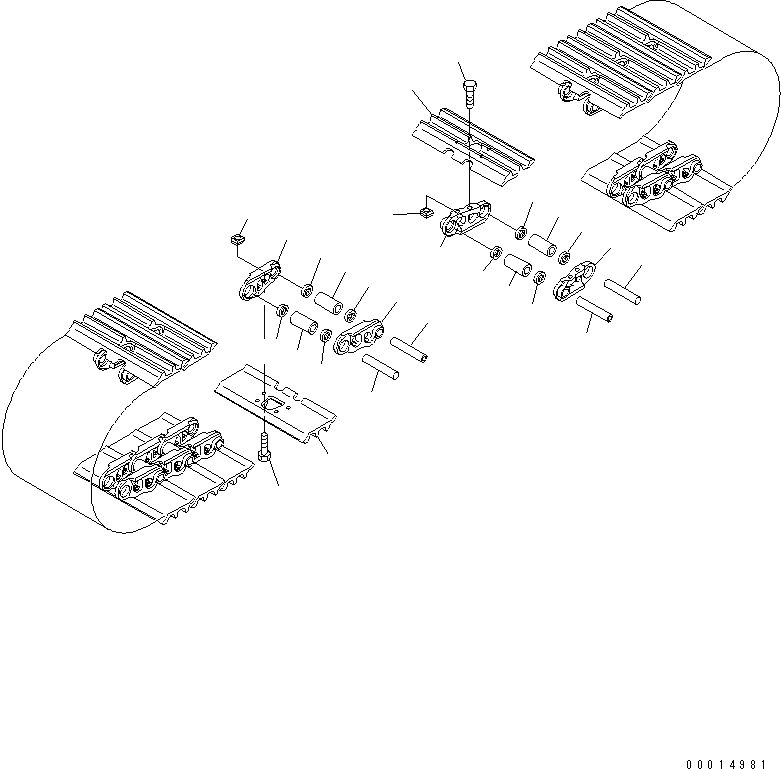 00014981