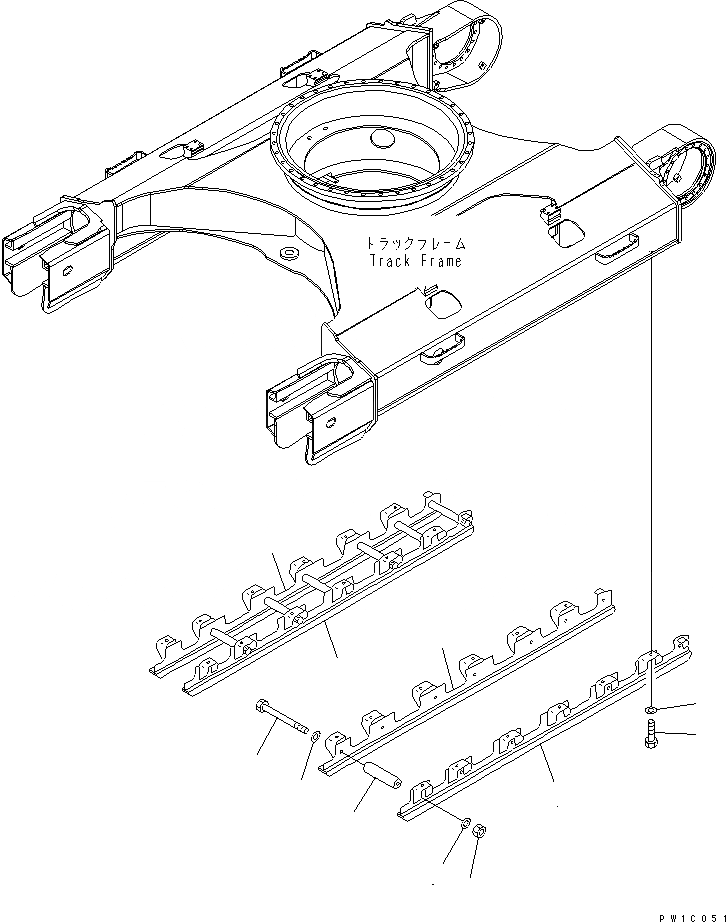 トラックフレーム
Track Frame

PW1C051