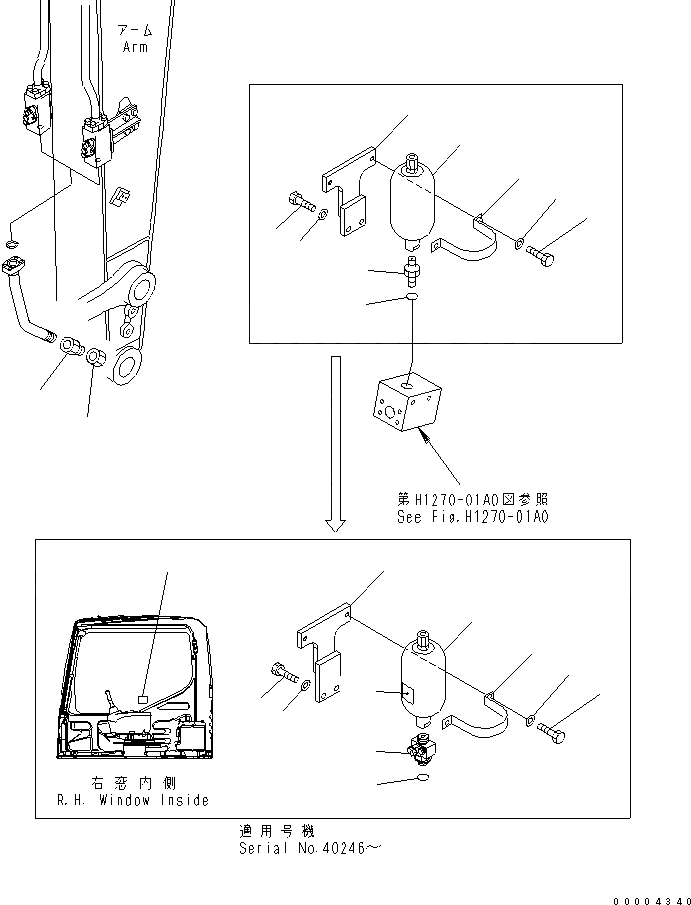 アーム
Arm

第H1270-01A0図参照
See Fig.H1270-01A0

右窓内側
R.H. Window Inside

適用号機
Serial No.40246~

00004340