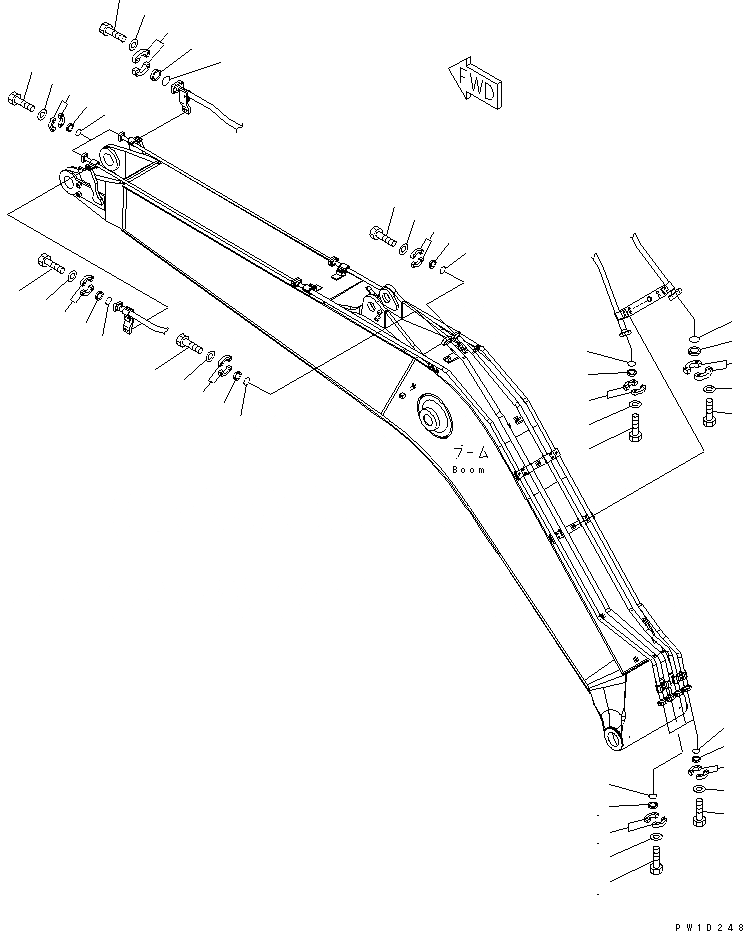 FWD

ブーム
Boom

PW10248