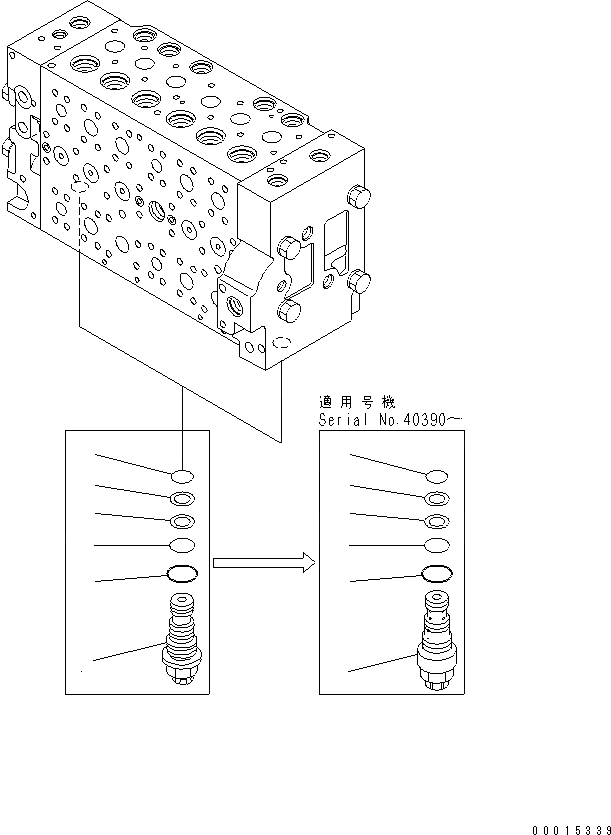 適用号機
Serial No.40390~

00015339