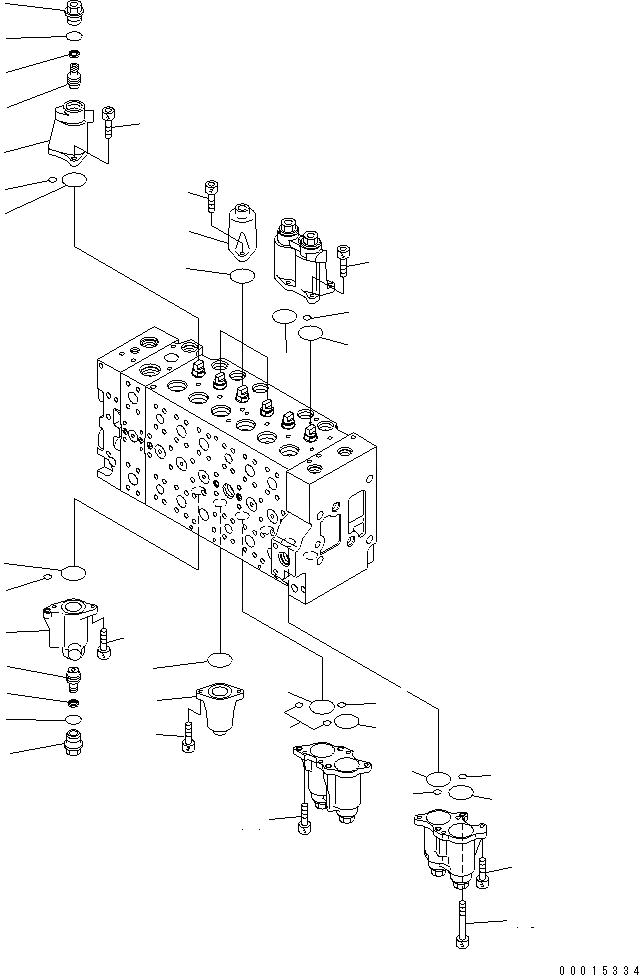 00015334