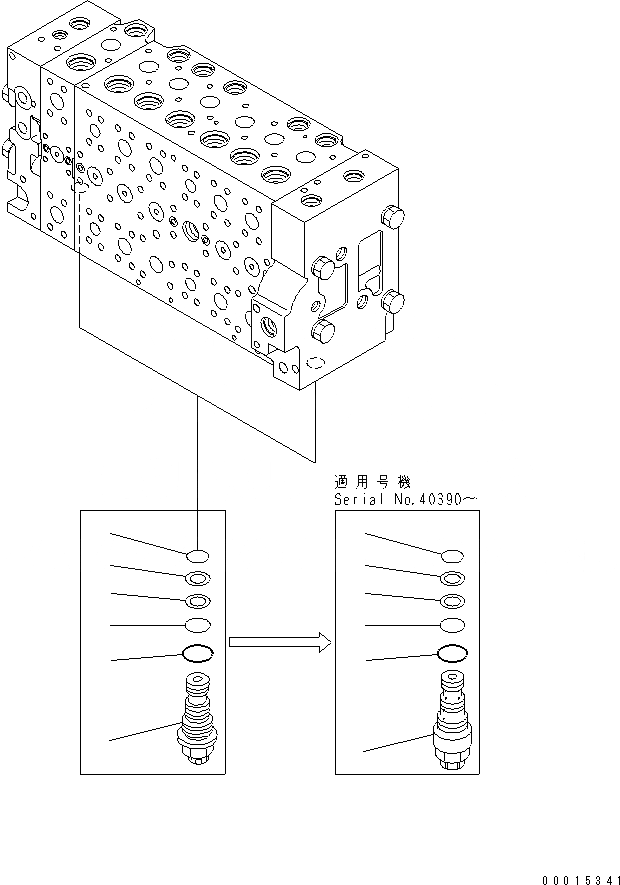 適用号機
Serial No.40390~

00015341