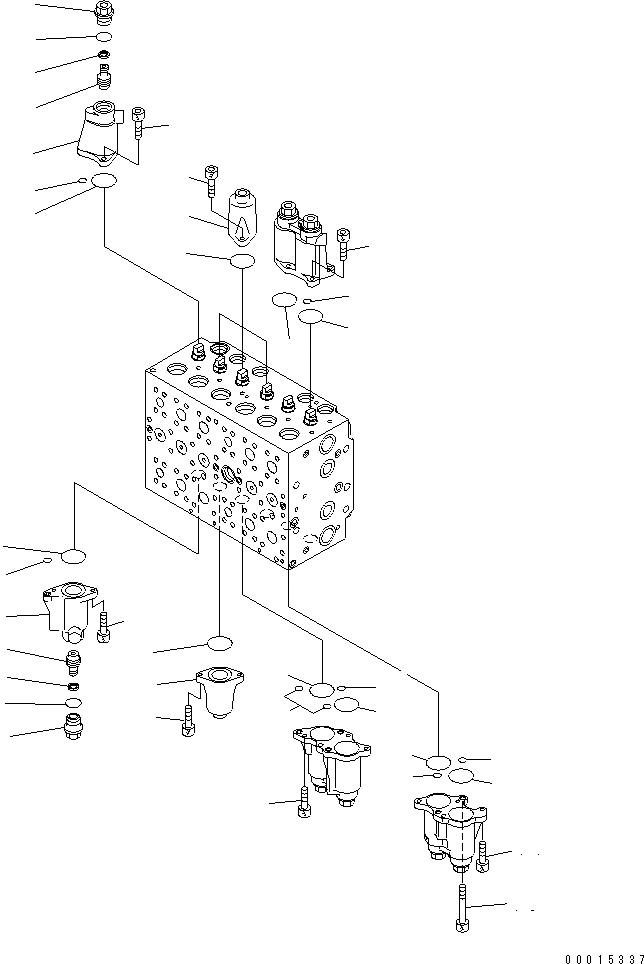 00015337