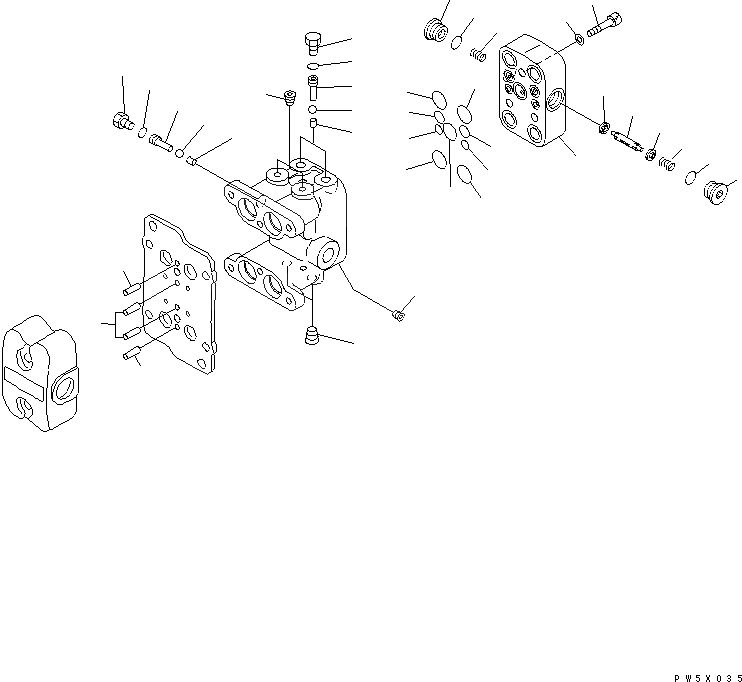 PW5X035