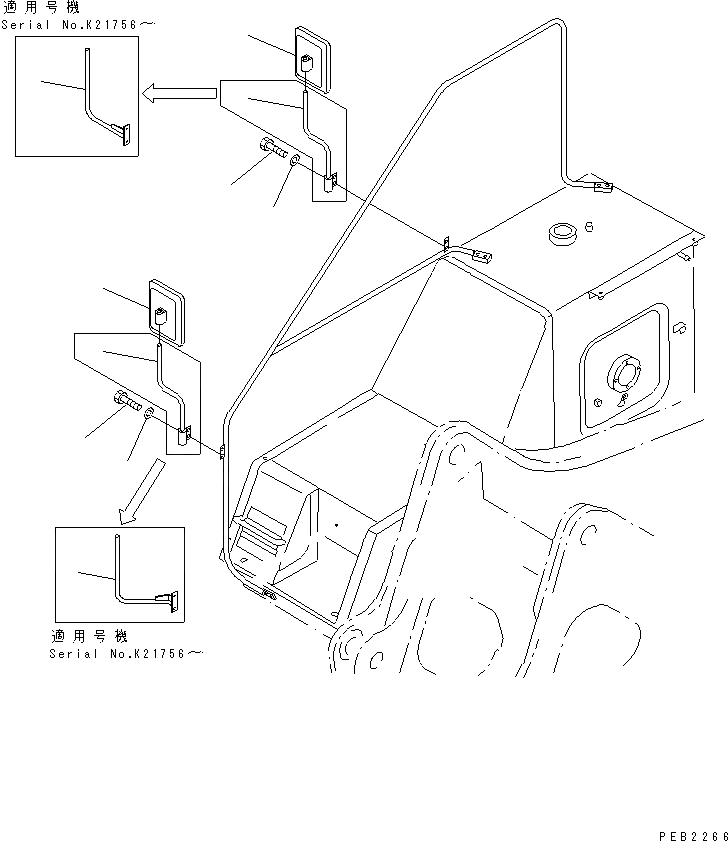 適用号機
Serial No.K21756～

適用号機
Serial No.K21756～

PEB2266