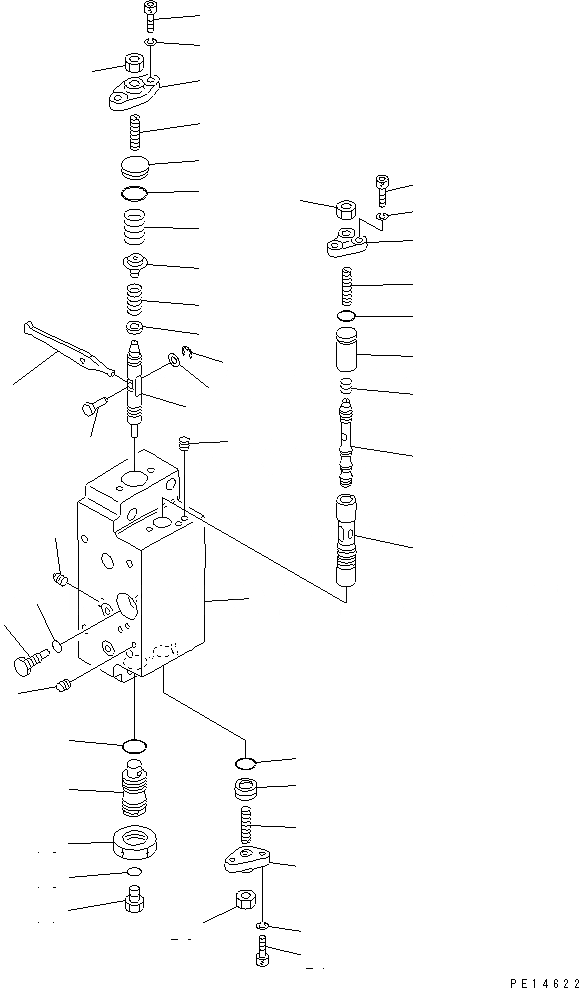 PE14622