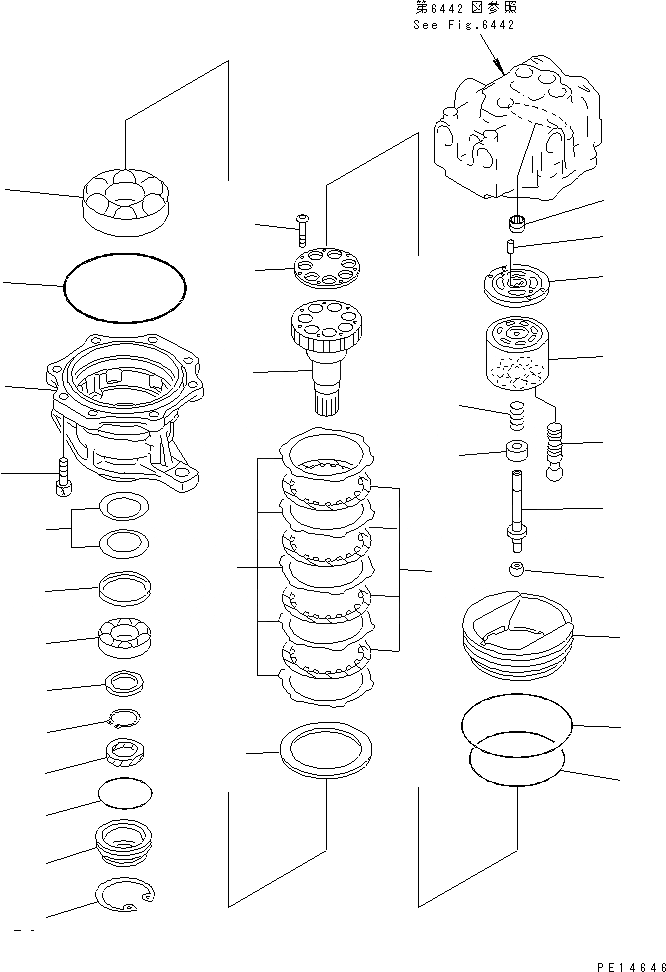 第6442図参照
See Fig.6442

PE14646