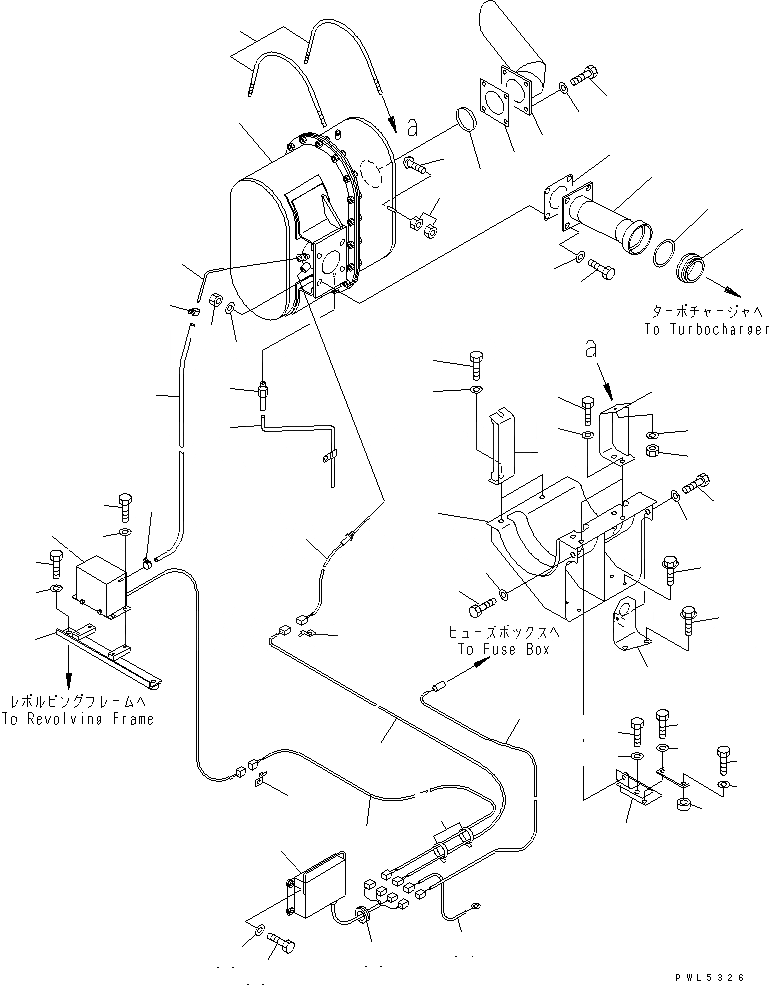 a

ターボチャージャへ
To Turbocharger

a

ヒューズボックスへ
To Fuse Box

レボルビングフレームへ
To Revolving Frame

PWL5326