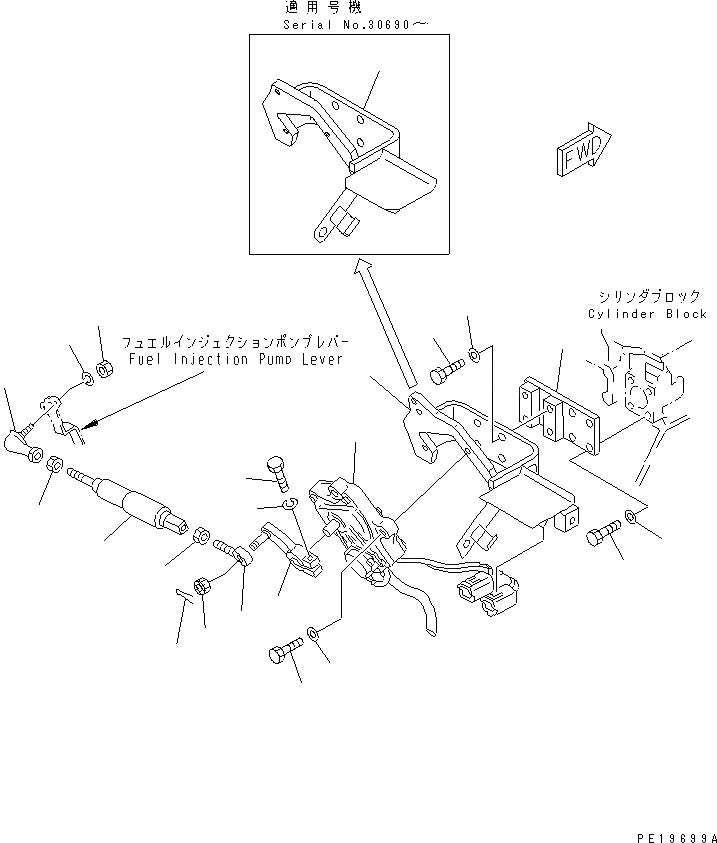 適用号機
Serial No.30690～

FWD

シリンダブロック
Cylinder Block

フュエルインジェクションポンプレバー
Fuel Injection Pump Lever

PE19699A