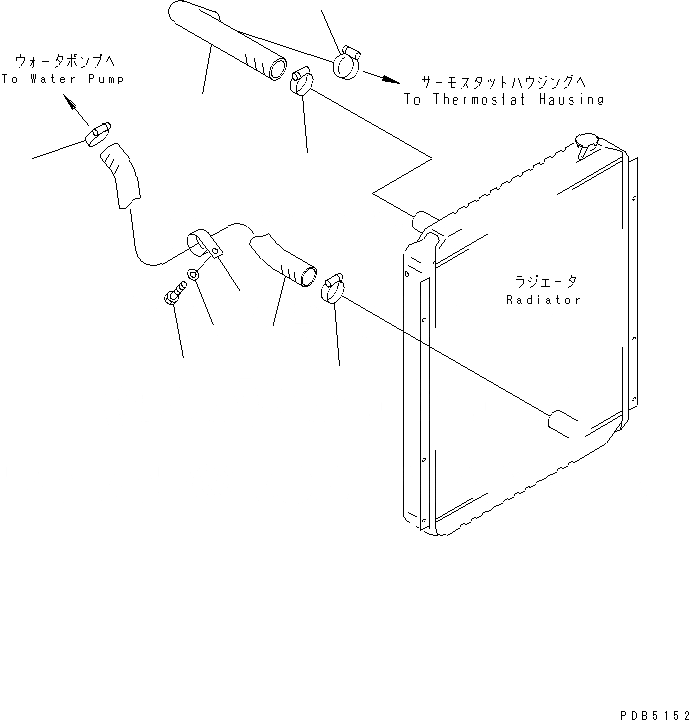 ウォータポンプへ
To Water Pump

サーモスタットハウジングへ
To Thermostat Hausing

ラジエータ
Radiator

PDB5152