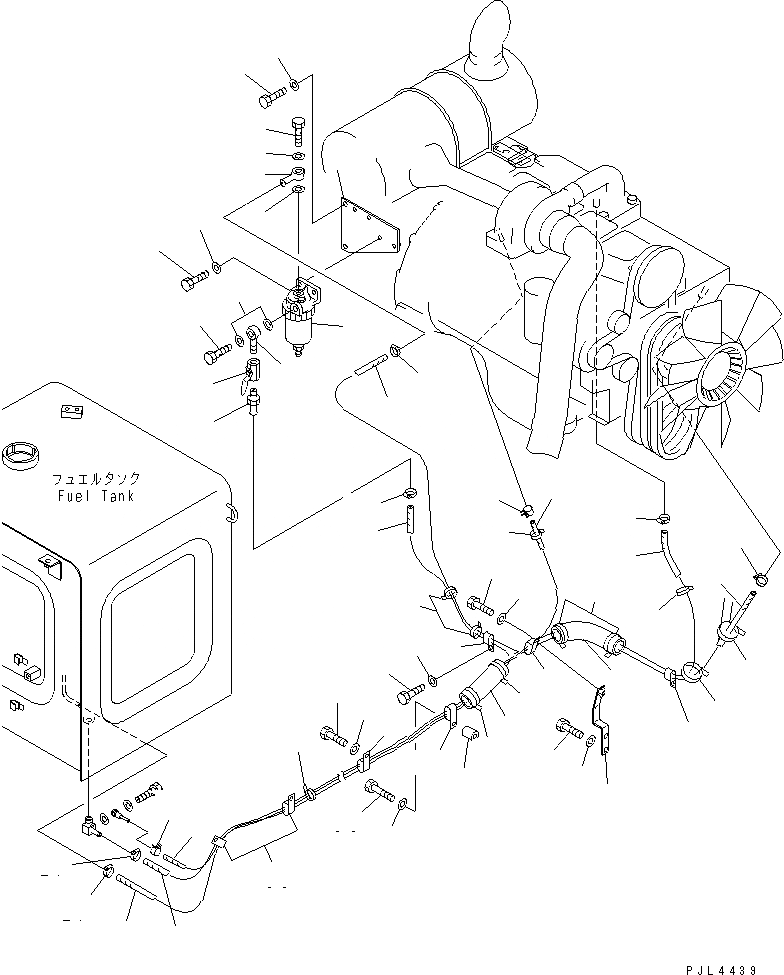 フュエルタンク
Fuel Tank

PJL4439