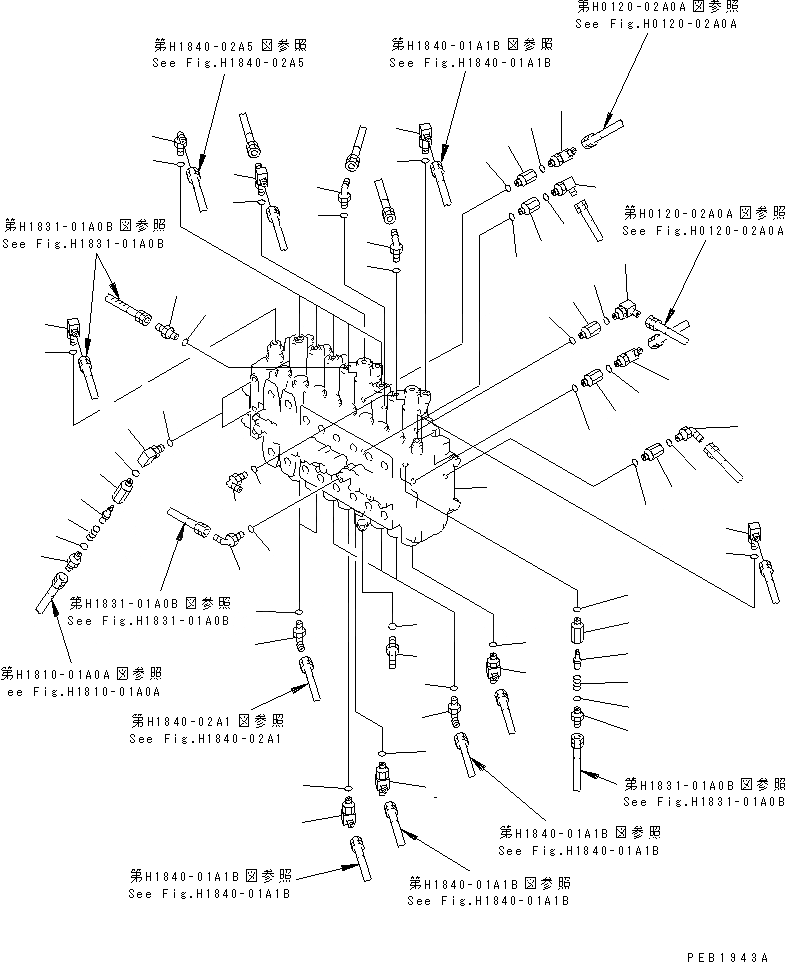 第H0120-02A0A 図参照
See Fig.H0120-02A0A

第H1840-02A5 図参照
See Fig.H1840-02A5

第H1840-01A1B 図参照
See Fig.H1840-01A1B

第H0120-02A0A 図参照
See Fig.H0120-02A0A

第H1831-01A0B 図参照
See Fig.H1831-01A0B

第H1831-01A0B 図参照
See Fig.H1831-01A0B

第H1810-01A0A 図参照
ee Fig.H1810-01A0A

第H1840-02A1 図参照
See Fig.H1840-02A1

第H1831-01A0B 図参照
See Fig.H1831-01A0B

第H1840-01A1B 図参照
See Fig.H1840-01A1B

第H1840-01A1B 図参照
See Fig.H1840-01A1B

第H1840-01A1B 図参照
See Fig.H1840-01A1B

PEB1943A