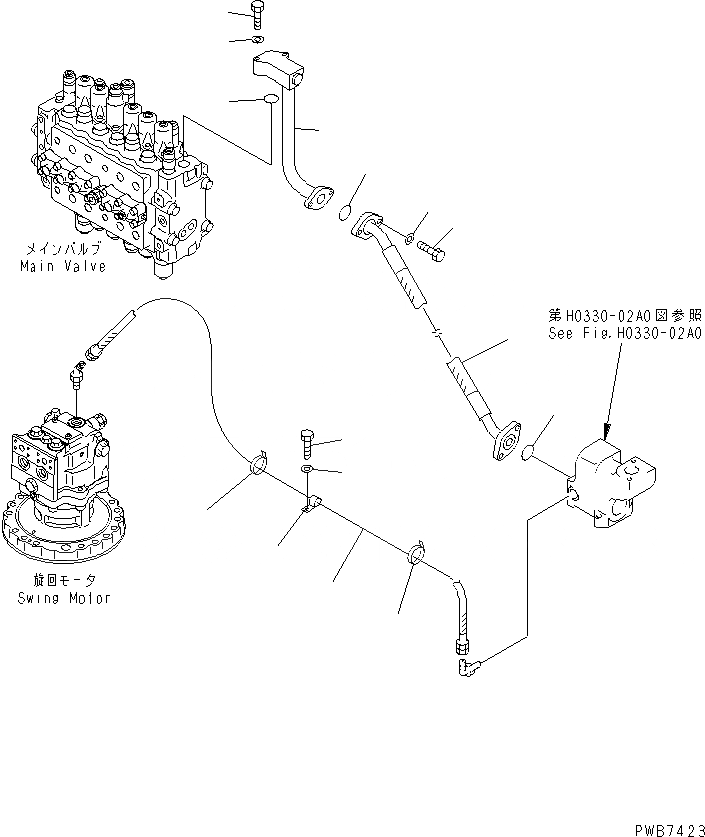 メインバルブ
Main Valve

第H0330-02A0図参照
See Fig.H0330-02A0

旋回モータ
Swing Motor

PWB7423