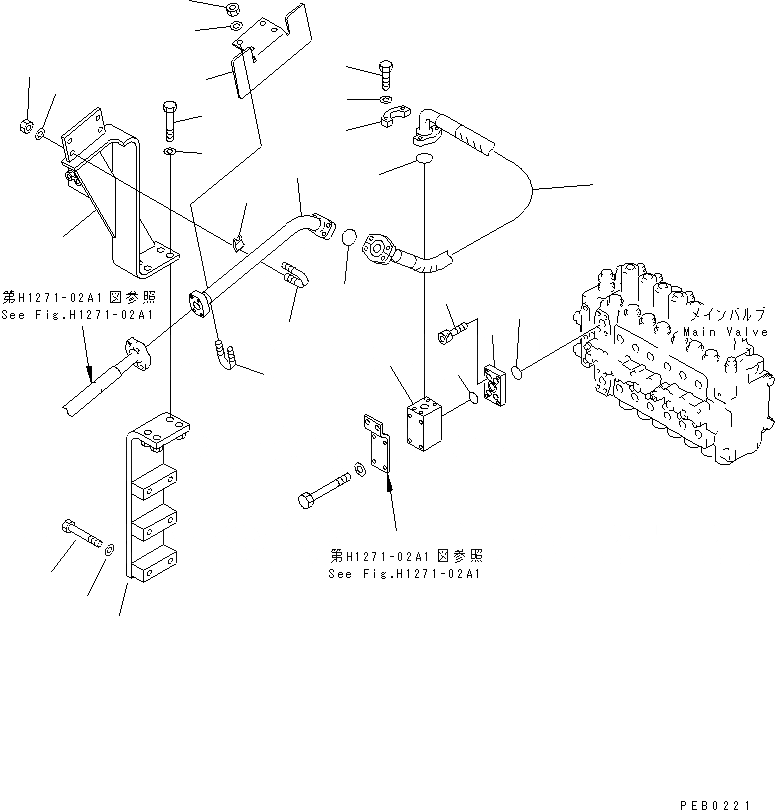 第H1271-02A1 図参照
See Fig.H1271-02A1

メインバルブ
Main Valve

第H1271-02A1 図参照
See Fig.H1271-02A1

PEB0221