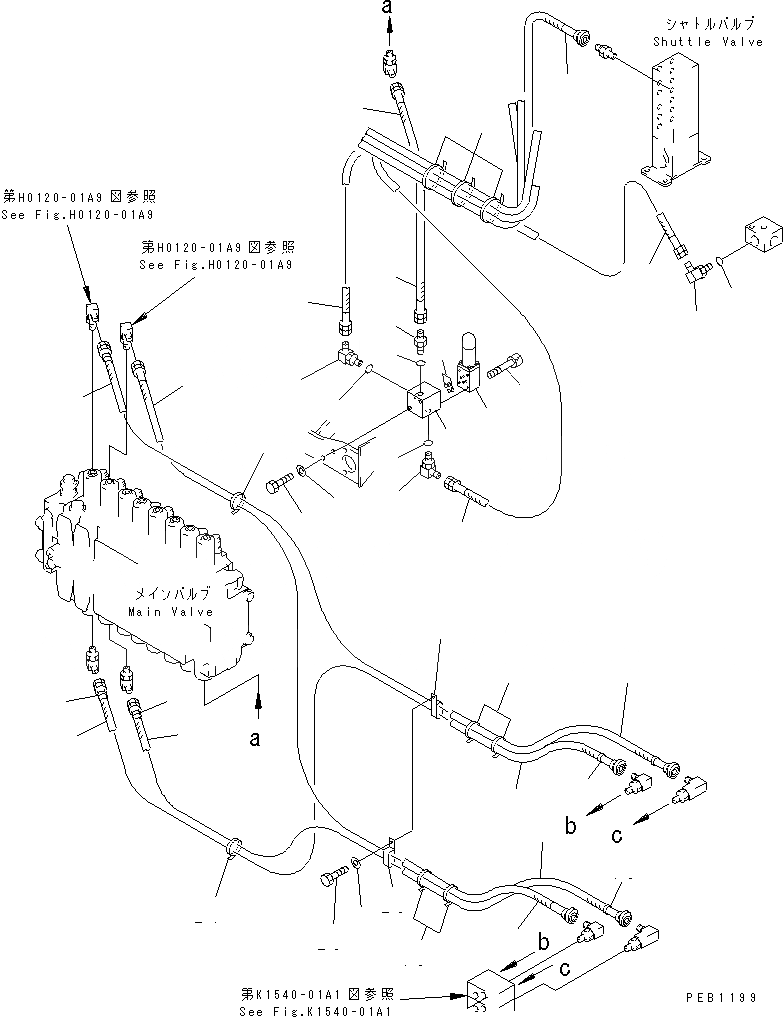 a

シャトルバルブ
Shuttle Valve

第H0120-01A9 図参照
See Fig.H0120-01A9

第H0120-01A9 図参照
See Fig.H0120-01A9

メインバルブ
Main Valve

a

b

c

b

c

第K1540-01A1 図参照
See Fig.K1540-01A1

PEB1199