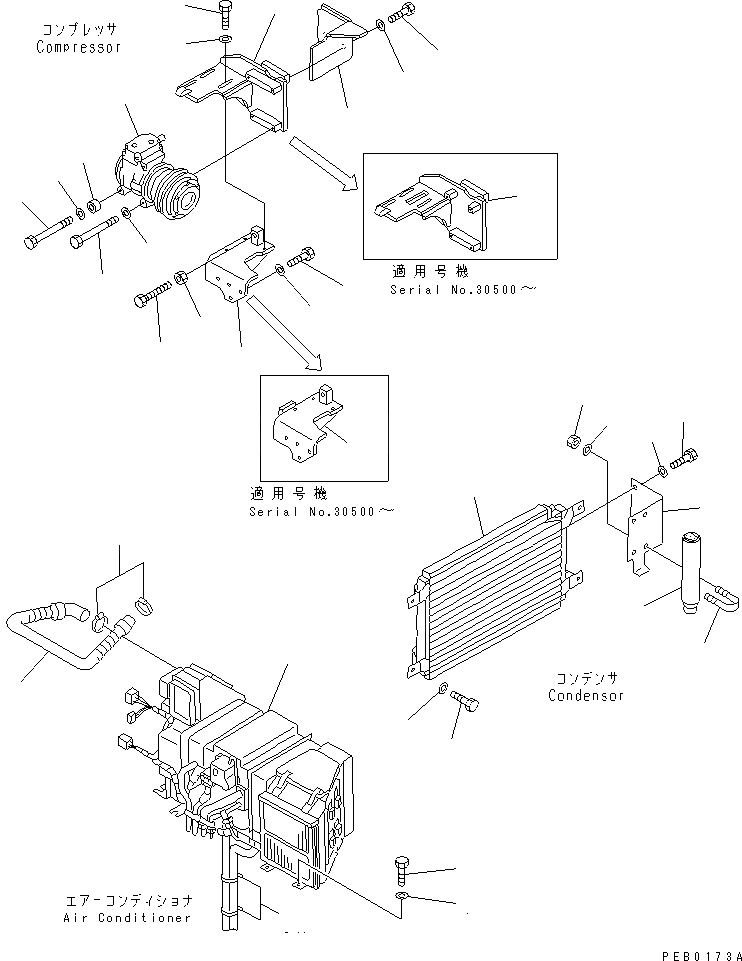 コンプレッサ
Compressor

適用号機
Serial No.30500～

適用号機
Serial No.30500～

コンデンサ
Condensor

エアーコンディショナ
Air Conditioner

PEB0173A