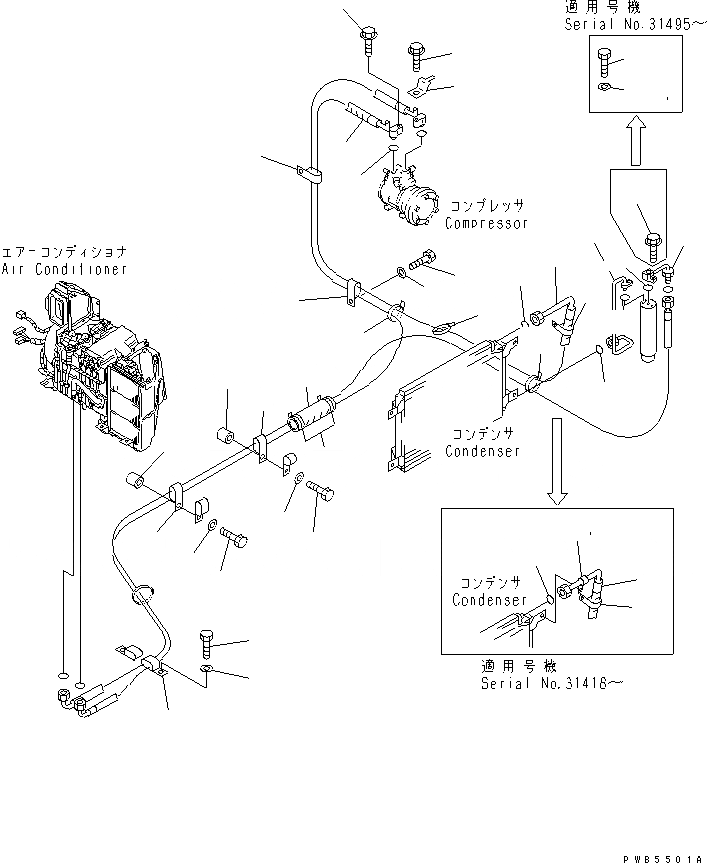 適用号機
Serial No.31495～

コンプレッサ
Compressor

エアーコンディショナ
Air Conditioner

コンデンサ
Condenser

コンデンサ
Condenser

適用号機
Serial No.31418～

PWB5501A