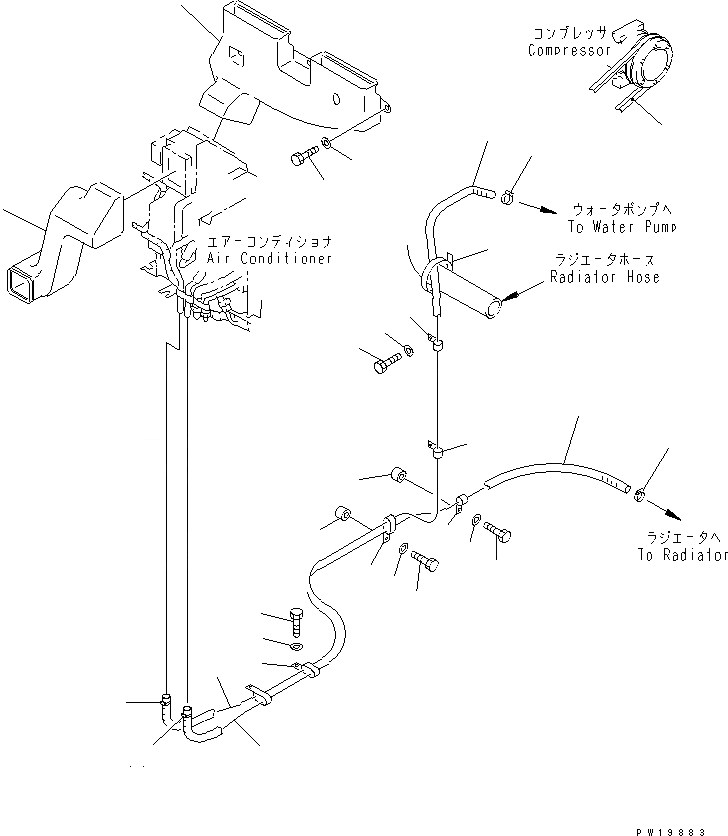 コンプレッサ
Compressor

ウォータポンプへ
To Water Pump

エアーコンディショナ
Air Conditioner

ラジエータホース
Radiator Hose

ラジエータへ
To Radiator

PW19883