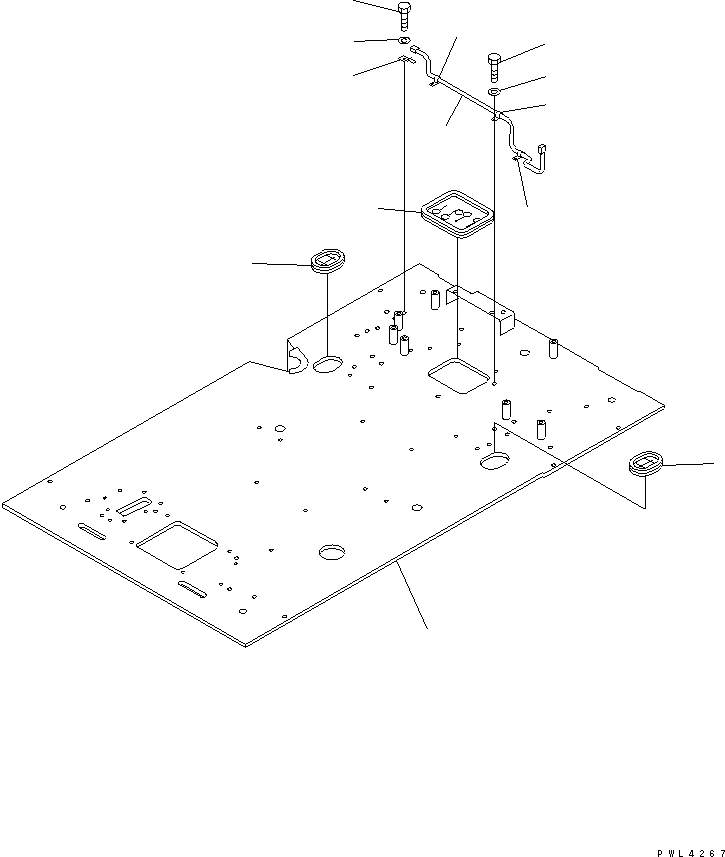 PWL4267