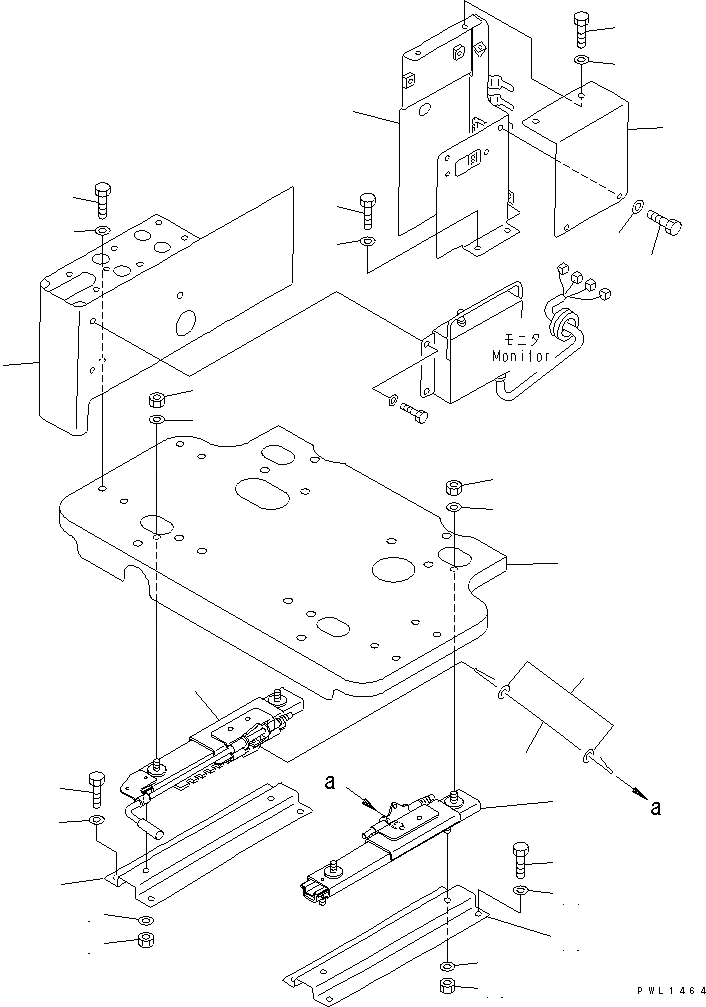 モニタ
Monitor

a

a

PWL1464