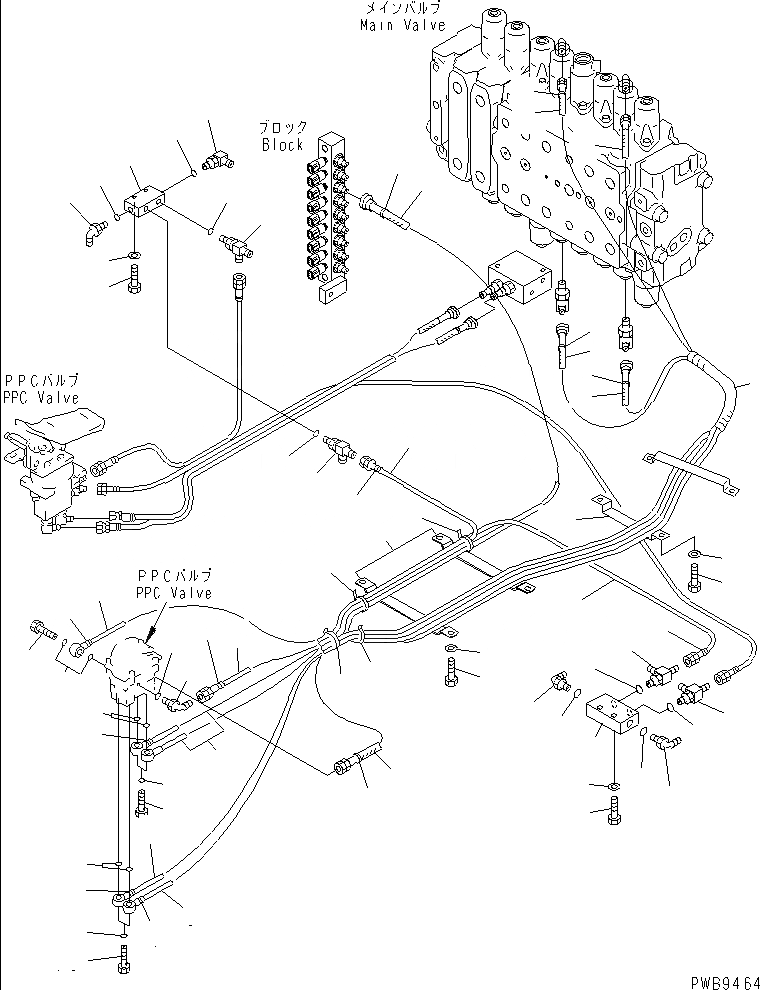 メインバルブ
Main Valve

ブロック
Block

PPCバルブ
PPC Valve

PPCバルブ
PPC Valve

PWB9464