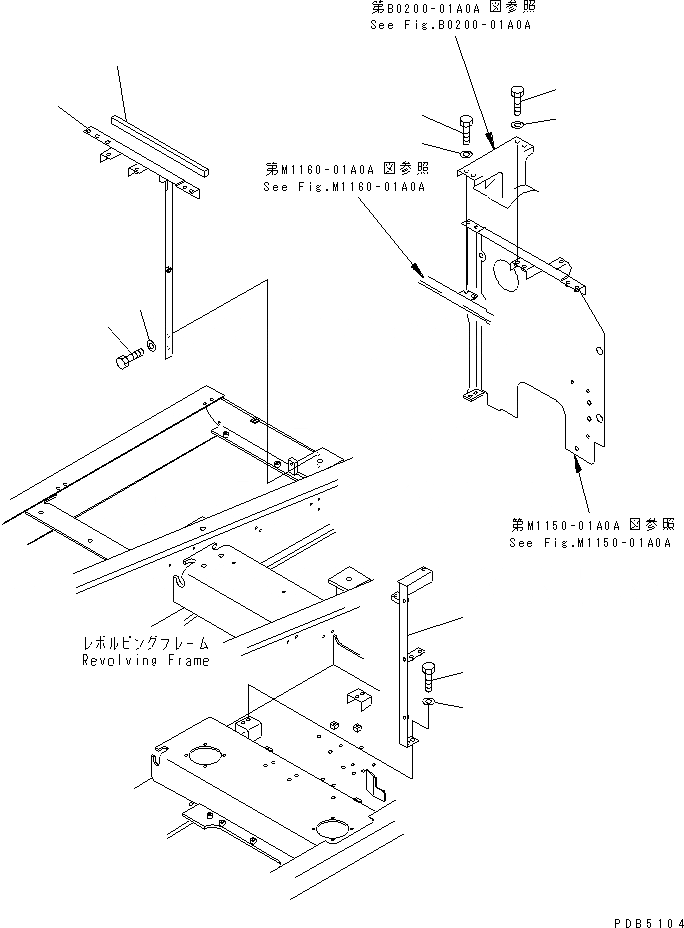 第B0200-01A0A 図参照
See Fig.B0200-01A0A

第M1160-01A0A 図参照
See Fig.M1160-01A0A

第M1150-01A0A 図参照
See Fig.M1150-01A0A

レボルビングフレーム
Revolving Frame

PDB5104