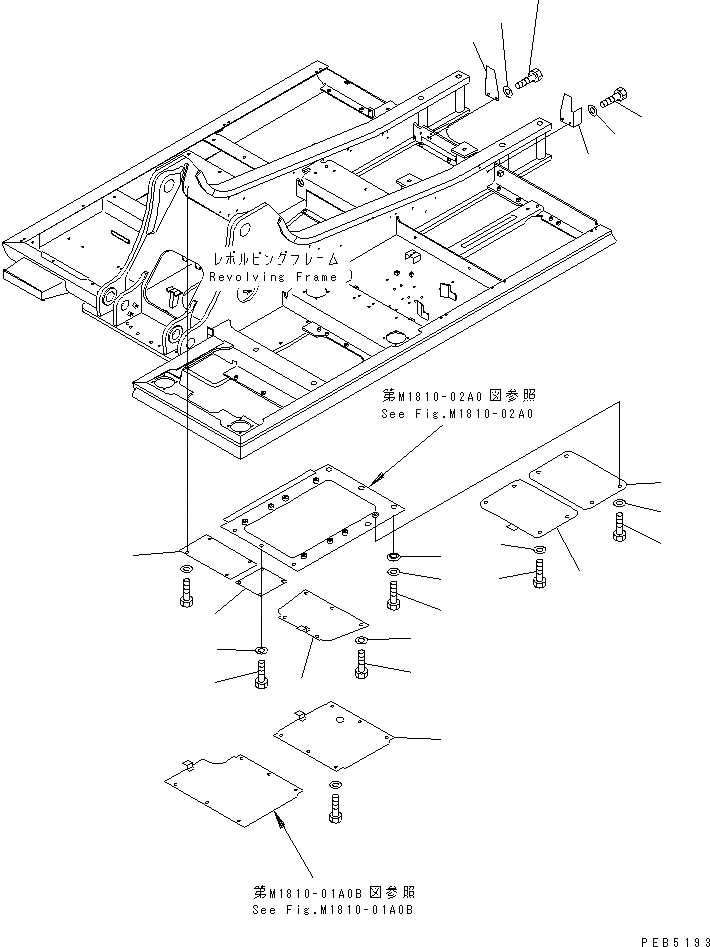 レボルビングフレーム
Revolving Frame

第M1810-02A0図参照
See Fig.M1810-02A0

第M1810-01A0B図参照
See Fig.M1810-01A0B

PEB5193